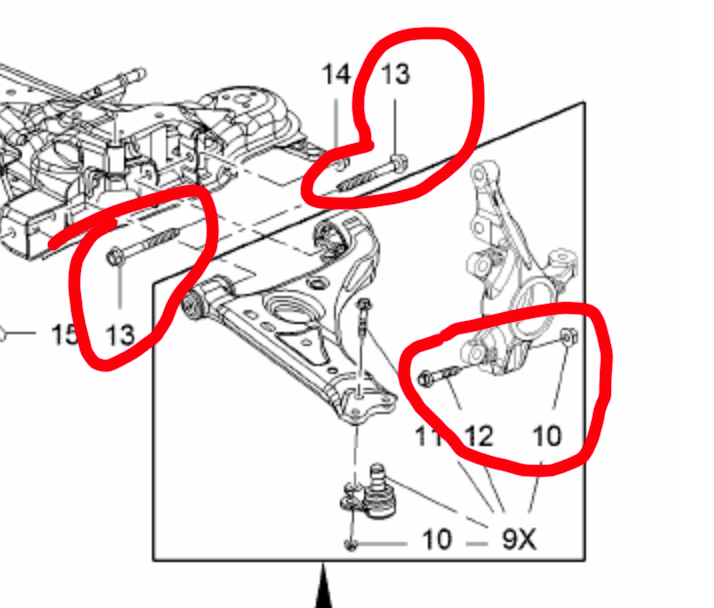 14
13
15
13
11
12
10
10
9X